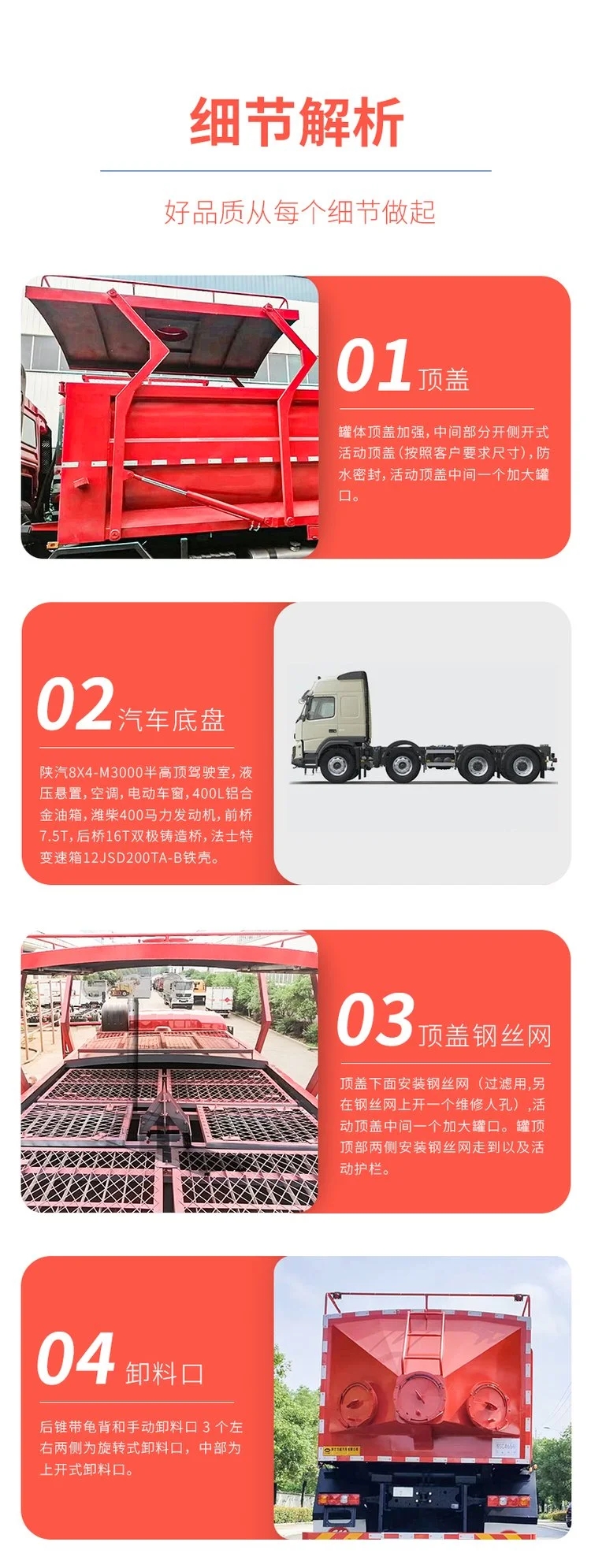 细节解析

好品质从每个细节做起

01 顶盖

罐体顶盖加强，中间部分开侧开式活动顶盖（按照客户要求尺寸），防水密封，活动顶盖中间一个加大罐口。

02 汽车底盘

陕汽8X4-M3000半高顶驾驶室，液压悬置，空调，电动车窗，400L铝合金油箱，潍柴400马力发动机，前桥7.5T，后桥16T双极铸造桥，法士特变速箱12JSD200TA-B铁壳。

03 顶盖钢丝网

顶盖下面安装钢丝网（过滤用，另在钢丝网上开一个维修人孔），活动顶盖中间一个加大罐口。罐顶顶部两侧安装钢丝网走到以及活动护栏。

04 卸料口

后锥带龟背和手动卸料口 3 个左右两侧为旋转式卸料口，中部为上开式卸料口。